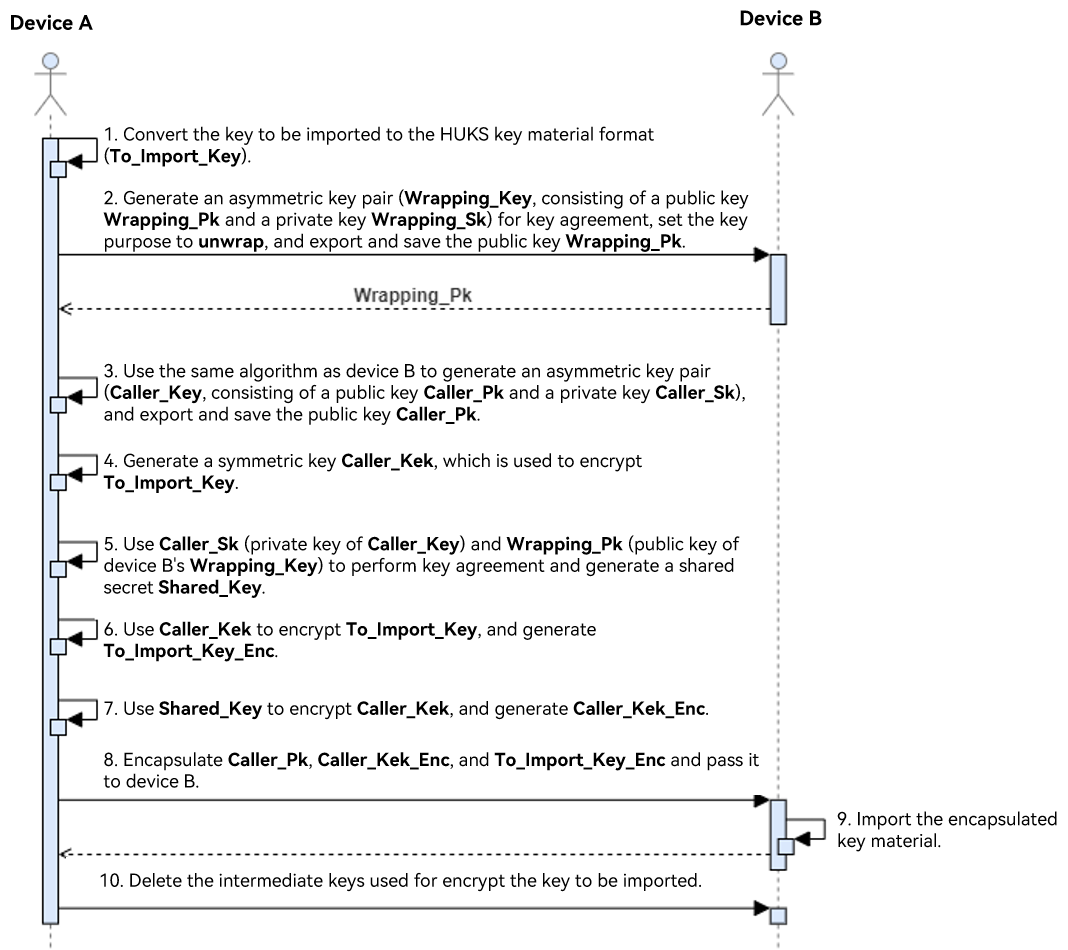 Device A

Device B

1. Convert the key to be imported to the HUKS key material format (To_Import_Key).

2. Generate an asymmetric key pair (Wrapping_Key, consisting of a public key Wrapping_Pk and a private key Wrapping_Sk) for key agreement, set the key purpose to unwrap, and export and save the public key Wrapping_Pk.

Wrapping_Pk

3. Use the same algorithm as device B to generate an asymmetric key pair (Caller_Key, consisting of a public key Caller_Pk and a private key Caller_Sk), and export and save the public key Caller_Pk.

4. Generate a symmetric key Caller_Kek, which is used to encrypt To_Import_Key.

5. Use Caller_Sk (private key of Caller_Key) and Wrapping_Pk (public key of device B's Wrapping_Key) to perform key agreement and generate a shared secret Shared_Key.

6. Use Caller_Kek to encrypt To_Import_Key, and generate To_Import_Key_Enc.

7. Use Shared_Key to encrypt Caller_Kek, and generate Caller_Kek_Enc.

8. Encapsulate Caller_Pk, Caller_Kek_Enc, and To_Import_Key_Enc and pass it to device B.

9. Import the encapsulated key material.

10. Delete the intermediate keys used for encrypt the key to be imported.